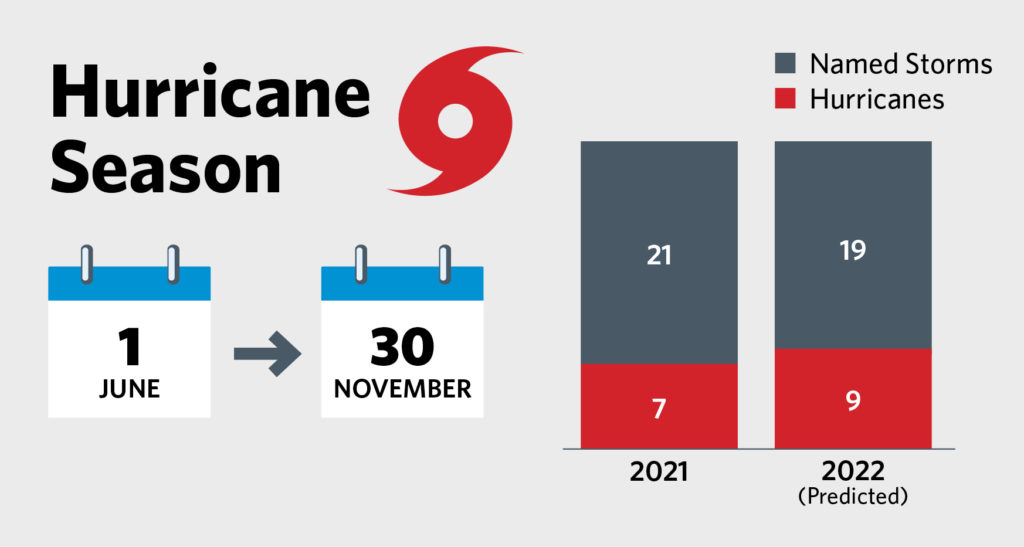 Hurricane Season

1
JUNE

30
NOVEMBER

Named Storms
Hurricanes

21
7
2021

19
9
2022
(Predicted)